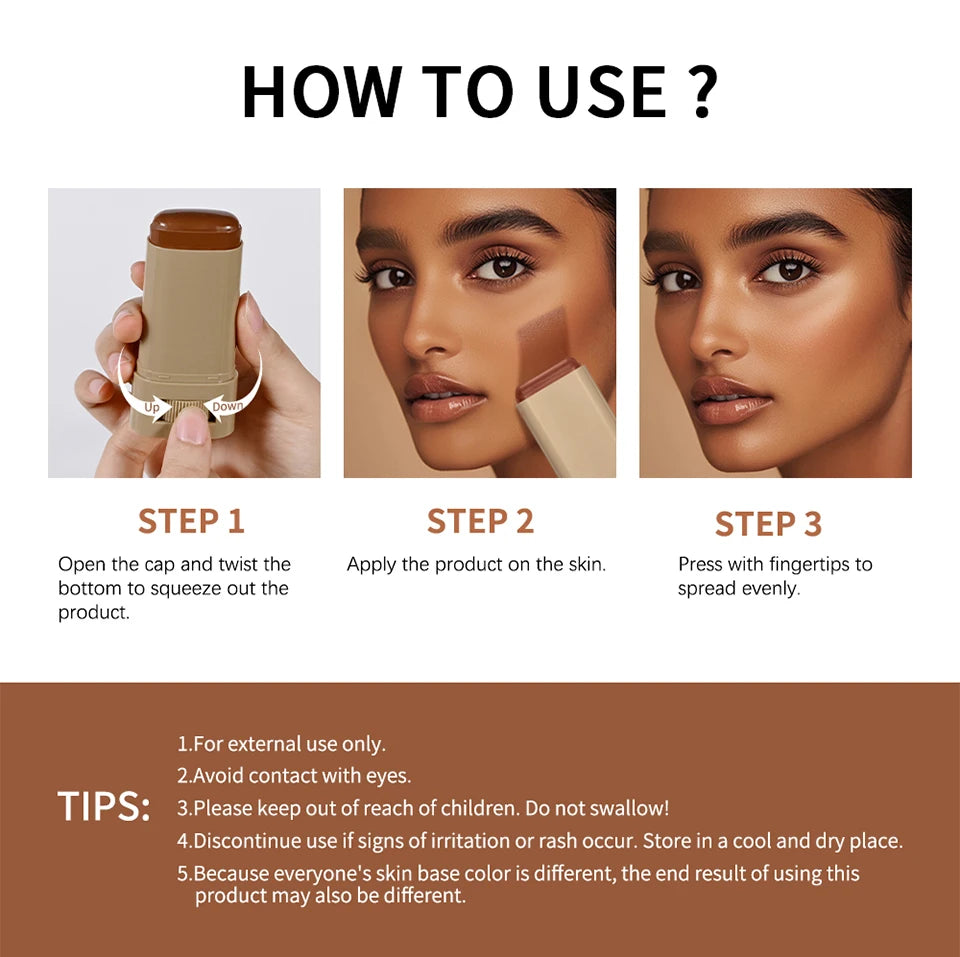 HOW TO USE ?

Up
Down

STEP 1
Open the cap and twist the bottom to squeeze out the product.

STEP 2
Apply the product on the skin.

STEP 3
Press with fingertips to spread evenly.

TIPS:
1.For external use only.
2.Avoid contact with eyes.
3.Please keep out of reach of children. Do not swallow!
4.Discontinue use if signs of irritation or rash occur. Store in a cool and dry place.
5.Because everyone's skin base color is different, the end result of using this product may also be different.